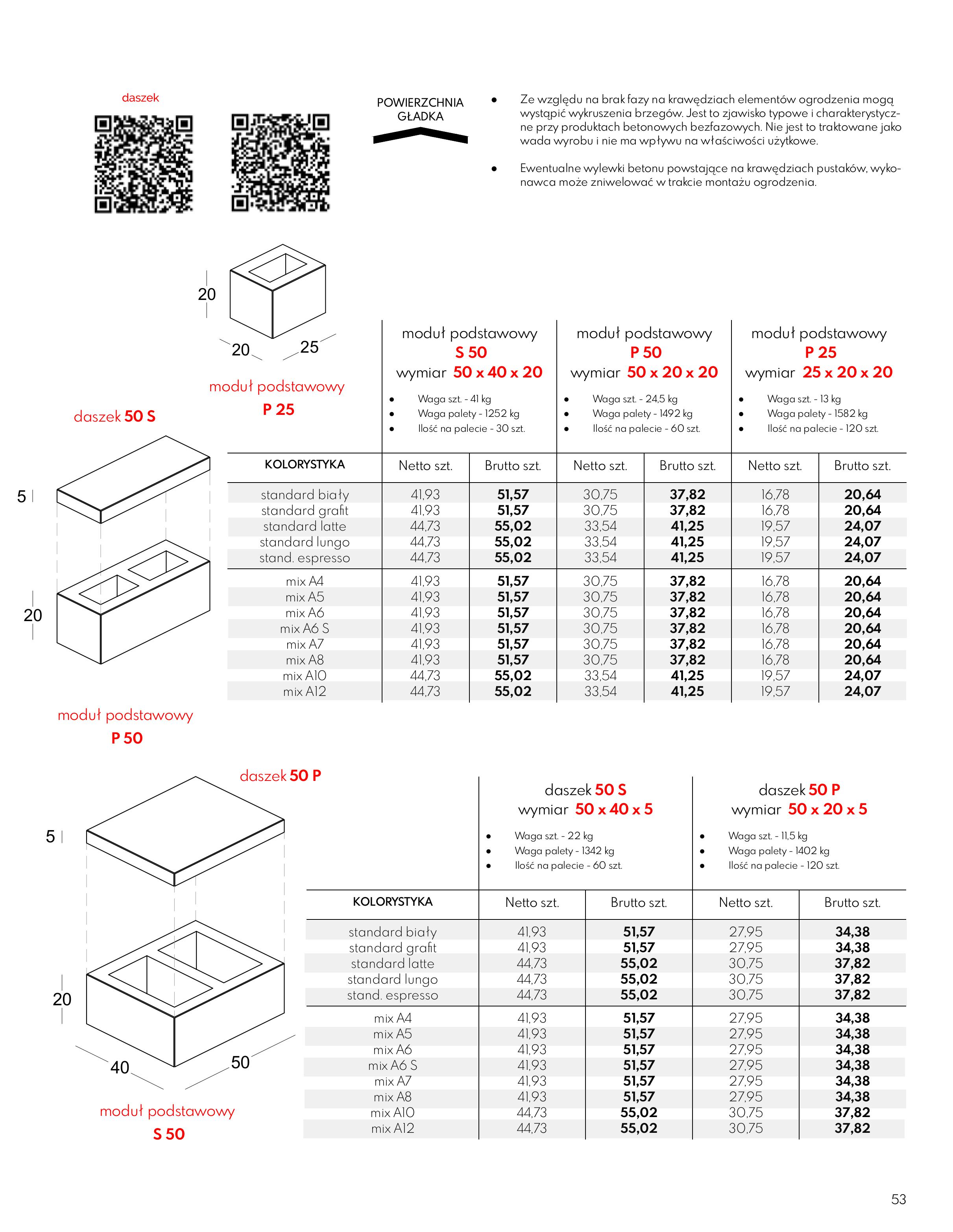 daszek

POWIERZCHNIA GŁADKA

• Ze względu na brak fazy na krawędziach elementów ogrodzenia mogą wystąpić wykruszenia brzegów. Jest to zjawisko typowe i charakterystyczne przy produktach betonowych bezfazowych. Nie jest to traktowane jako wada wyrobu i nie ma wpływu na właściwości użytkowe.

• Ewentualne wylewki betonu powstające na krawędziach pustaków, wykonawca może zniwelować w trakcie montażu ogrodzenia.

20

20 25

moduł podstawowy
P 25

daszek 50 S

5

20

moduł podstawowy
P 50

moduł podstawowy
S 50
wymiar 50 x 40 x 20
• Waga szt. - 41 kg
• Waga palety - 1252 kg
• Ilość na palecie - 30 szt.

moduł podstawowy
P 50
wymiar 50 x 20 x 20
• Waga szt. - 24,5 kg
• Waga palety - 1492 kg
• Ilość na palecie - 60 szt.

moduł podstawowy
P 25
wymiar 25 x 20 x 20
• Waga szt. - 13 kg
• Waga palety - 1582 kg
• Ilość na palecie - 120 szt.

| KOLORYSTYKA | Netto szt. | Brutto szt. | Netto szt. | Brutto szt. | Netto szt. | Brutto szt. |
|---|---|---|---|---|---|---|
| standard biały | 41,93 | 51,57 | 30,75 | 37,82 | 16,78 | 20,64 |
| standard grafit | 41,93 | 51,57 | 30,75 | 37,82 | 16,78 | 20,64 |
| standard latte | 44,73 | 55,02 | 33,54 | 41,25 | 19,57 | 24,07 |
| standard lungo | 44,73 | 55,02 | 33,54 | 41,25 | 19,57 | 24,07 |
| stand. espresso | 44,73 | 55,02 | 33,54 | 41,25 | 19,57 | 24,07 |
| mix A4 | 41,93 | 51,57 | 30,75 | 37,82 | 16,78 | 20,64 |
| mix A5 | 41,93 | 51,57 | 30,75 | 37,82 | 16,78 | 20,64 |
| mix A6 | 41,93 | 51,57 | 30,75 | 37,82 | 16,78 | 20,64 |
| mix A6 S | 41,93 | 51,57 | 30,75 | 37,82 | 16,78 | 20,64 |
| mix A7 | 41,93 | 51,57 | 30,75 | 37,82 | 16,78 | 20,64 |
| mix A8 | 41,93 | 51,57 | 30,75 | 37,82 | 16,78 | 20,64 |
| mix A10 | 44,73 | 55,02 | 33,54 | 41,25 | 19,57 | 24,07 |
| mix A12 | 44,73 | 55,02 | 33,54 | 41,25 | 19,57 | 24,07 |

daszek 50 P

5

20

40 50

moduł podstawowy
S 50

daszek 50 S
wymiar 50 x 40 x 5
• Waga szt. - 22 kg
• Waga palety - 1342 kg
• Ilość na palecie - 60 szt.

daszek 50 P
wymiar 50 x 20 x 5
• Waga szt. - 11,5 kg
• Waga palety - 1402 kg
• Ilość na palecie - 120 szt.

| KOLORYSTYKA | Netto szt. | Brutto szt. | Netto szt. | Brutto szt. |
|---|---|---|---|---|
| standard biały | 41,93 | 51,57 | 27,95 | 34,38 |
| standard grafit | 41,93 | 51,57 | 27,95 | 34,38 |
| standard latte | 44,73 | 55,02 | 30,75 | 37,82 |
| standard lungo | 44,73 | 55,02 | 30,75 | 37,82 |
| stand. espresso | 44,73 | 55,02 | 30,75 | 37,82 |
| mix A4 | 41,93 | 51,57 | 27,95 | 34,38 |
| mix A5 | 41,93 | 51,57 | 27,95 | 34,38 |
| mix A6 | 41,93 | 51,57 | 27,95 | 34,38 |
| mix A6 S | 41,93 | 51,57 | 27,95 | 34,38 |
| mix A7 | 41,93 | 51,57 | 27,95 | 34,38 |
| mix A8 | 41,93 | 51,57 | 27,95 | 34,38 |
| mix A10 | 44,73 | 55,02 | 30,75 | 37,82 |
| mix A12 | 44,73 | 55,02 | 30,75 | 37,82 |

53